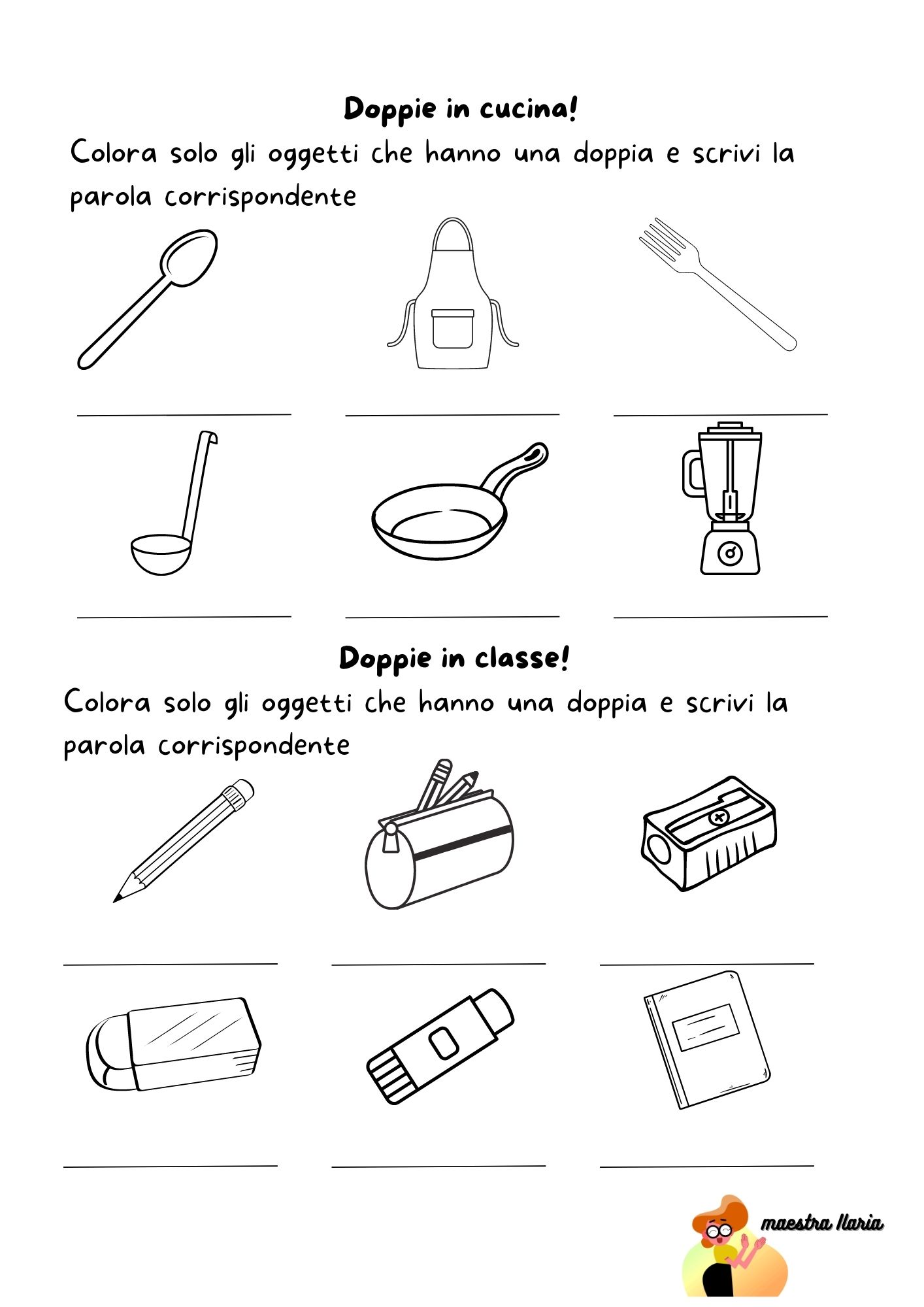 Doppie in cucina!

Colora solo gli oggetti che hanno una doppia e scrivi la parola corrispondente

Doppie in classe!

Colora solo gli oggetti che hanno una doppia e scrivi la parola corrispondente

maestra Ilaria