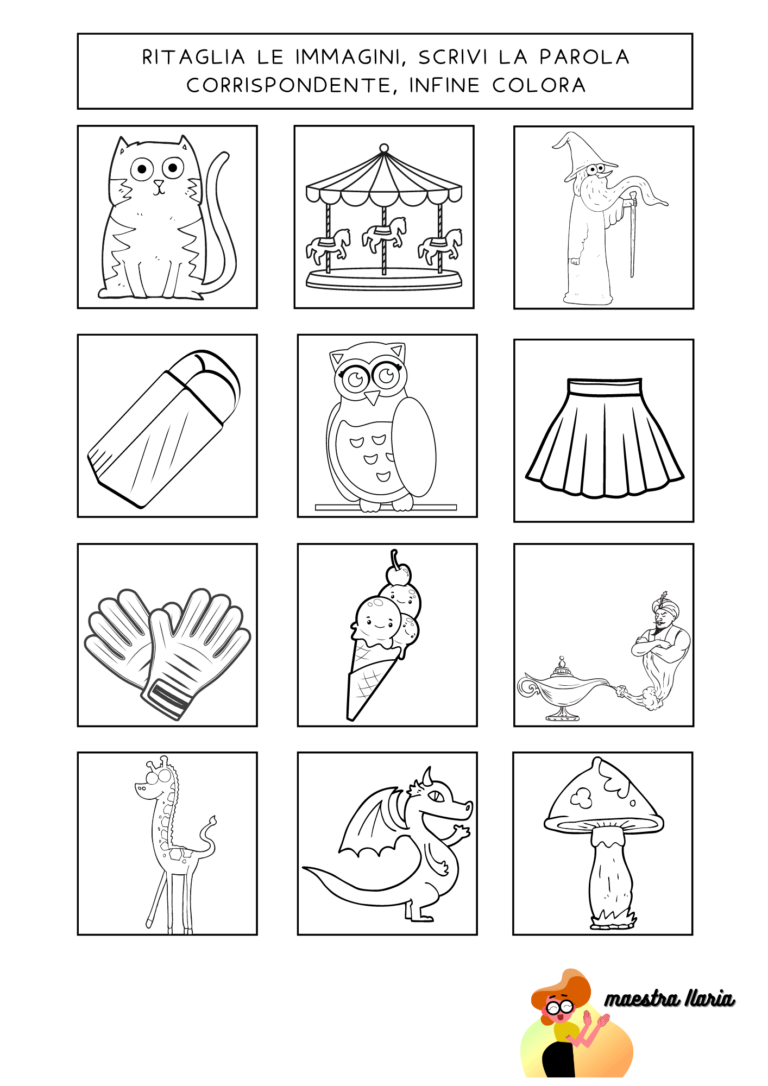 RITAGLIA LE IMMAGINI, SCRIVI LA PAROLA CORRISPONDENTE, INFINE COLORA

maestra Ilaria