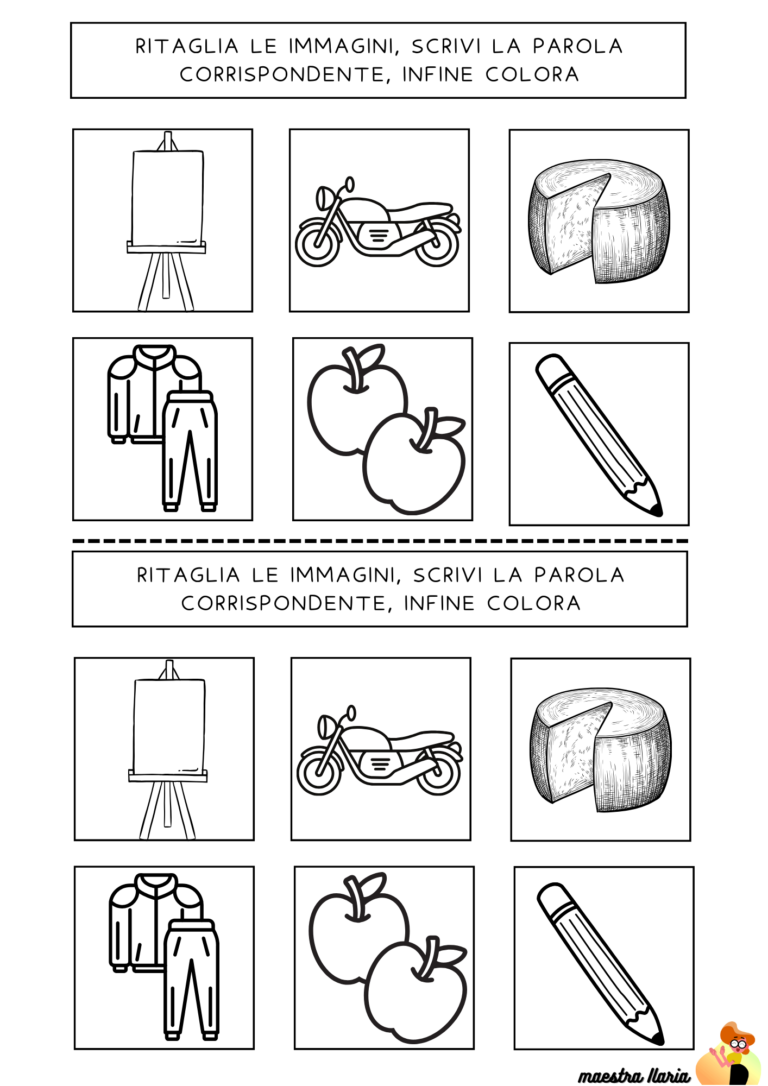 RITAGLIA LE IMMAGINI, SCRIVI LA PAROLA CORRISPONDENTE, INFINE COLORA

RITAGLIA LE IMMAGINI, SCRIVI LA PAROLA CORRISPONDENTE, INFINE COLORA

maestra Ilaria