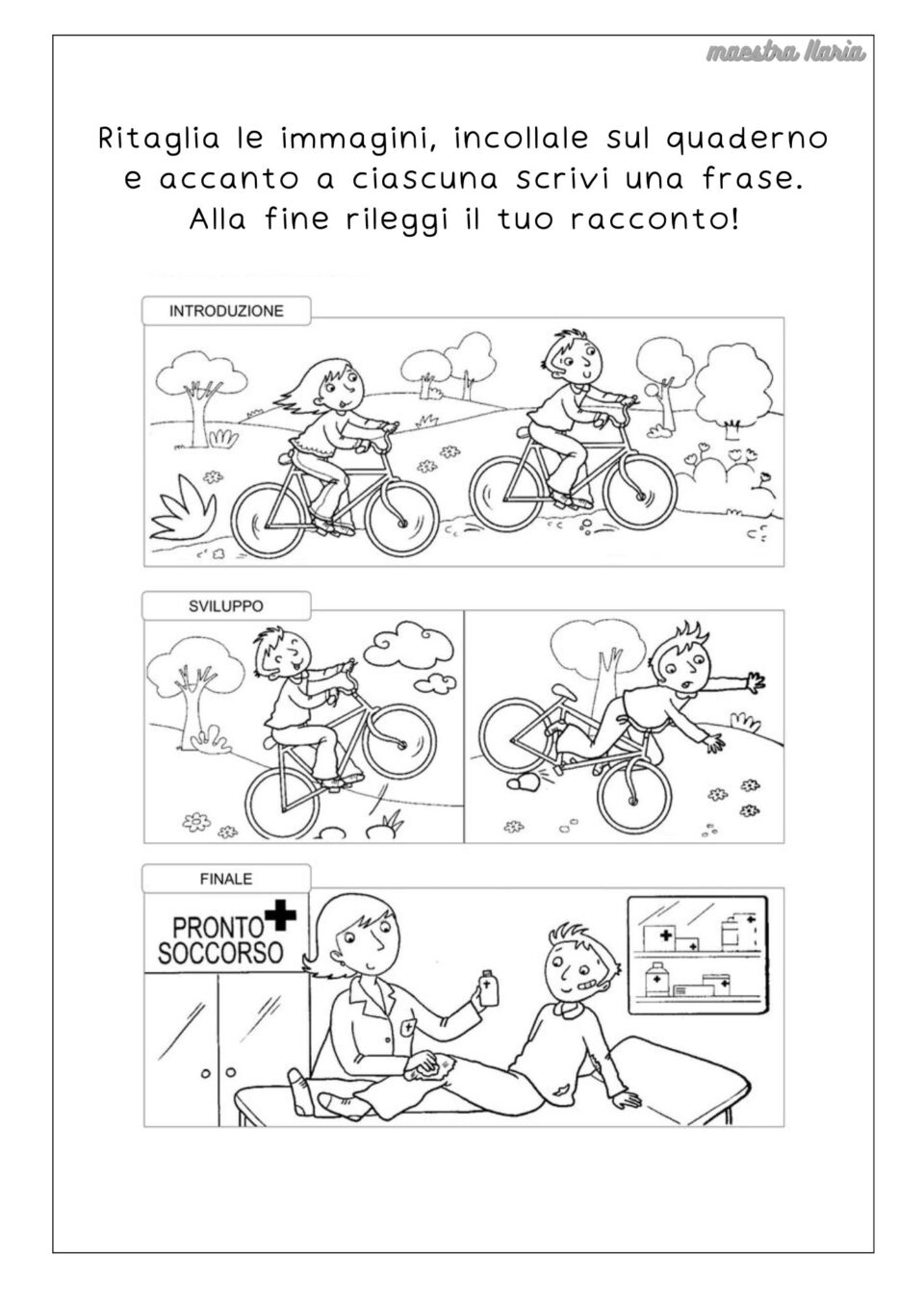 maestra Ilaria

Ritaglia le immagini, incollale sul quaderno e accanto a ciascuna scrivi una frase. Alla fine rileggi il tuo racconto!

INTRODUZIONE

SVILUPPO

FINALE

PRONTO SOCCORSO