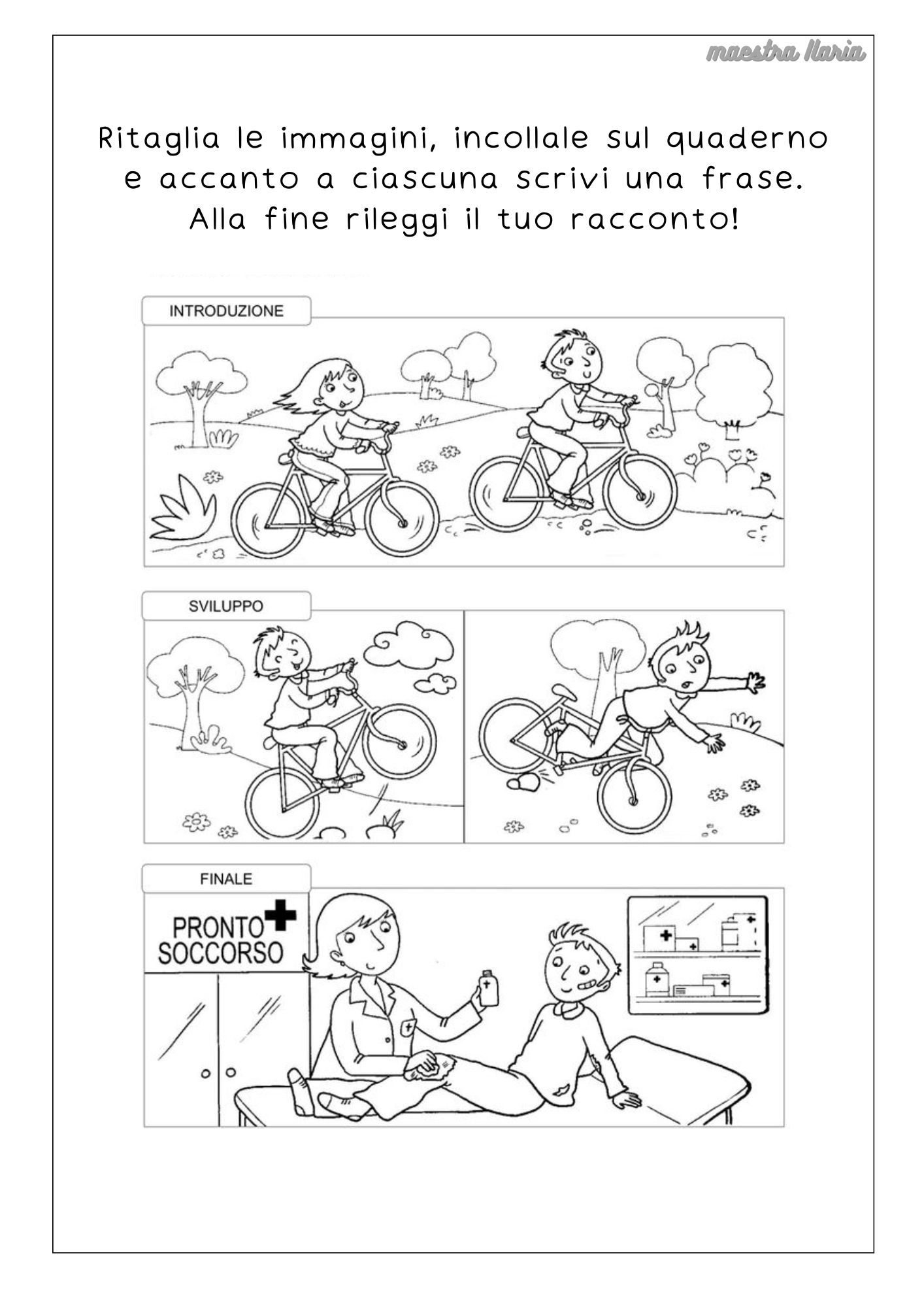 maestra Ilaria

Ritaglia le immagini, incollale sul quaderno e accanto a ciascuna scrivi una frase. Alla fine rileggi il tuo racconto!

INTRODUZIONE

SVILUPPO

FINALE

PRONTO SOCCORSO