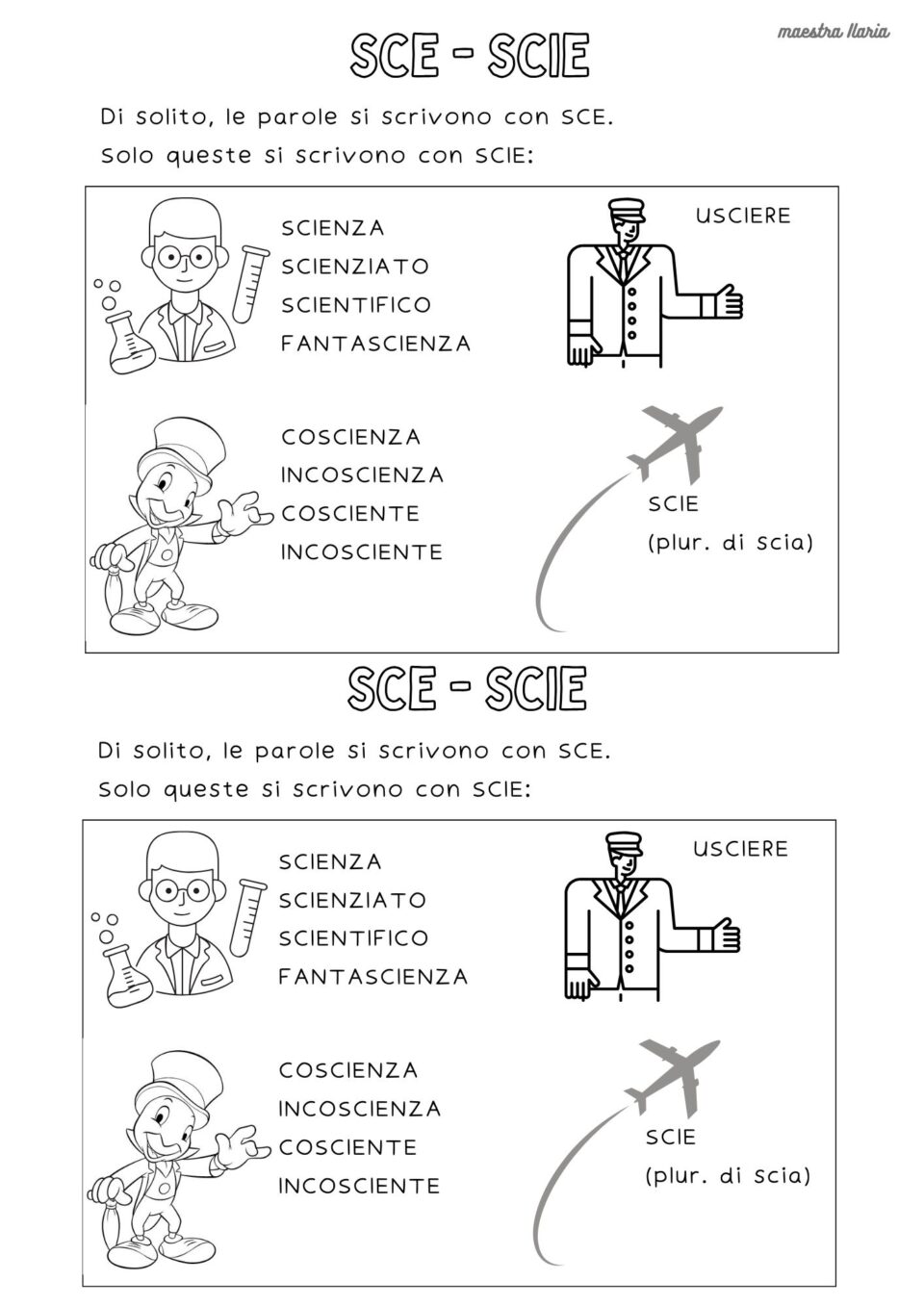 maestra Ilaria

SCE - SCIE

Di solito, le parole si scrivono con SCE.
Solo queste si scrivono con SCIE:

SCIENZA
SCIENZIATO
SCIENTIFICO
FANTASCIENZA

USCIERE

COSCIENZA
INCOSCIENZA
COSCIENTE
INCOSCIENTE

SCIE
(plur. di scia)

SCE - SCIE

Di solito, le parole si scrivono con SCE.
Solo queste si scrivono con SCIE:

SCIENZA
SCIENZIATO
SCIENTIFICO
FANTASCIENZA

USCIERE

COSCIENZA
INCOSCIENZA
COSCIENTE
INCOSCIENTE

SCIE
(plur. di scia)