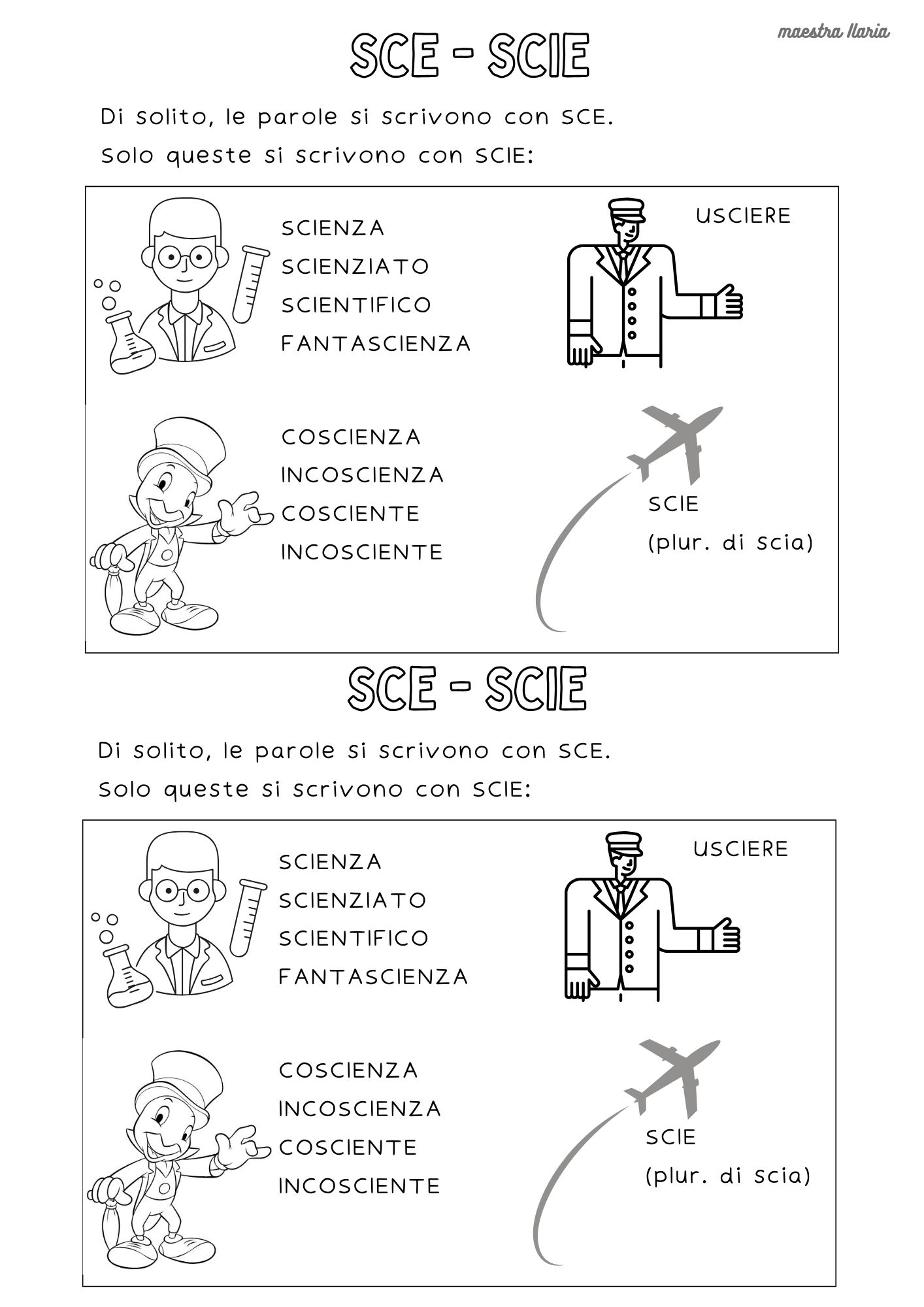 maestra Ilaria

SCE - SCIE

Di solito, le parole si scrivono con SCE.
Solo queste si scrivono con SCIE:

SCIENZA
SCIENZIATO
SCIENTIFICO
FANTASCIENZA

USCIERE

COSCIENZA
INCOSCIENZA
COSCIENTE
INCOSCIENTE

SCIE
(plur. di scia)

SCE - SCIE

Di solito, le parole si scrivono con SCE.
Solo queste si scrivono con SCIE:

SCIENZA
SCIENZIATO
SCIENTIFICO
FANTASCIENZA

USCIERE

COSCIENZA
INCOSCIENZA
COSCIENTE
INCOSCIENTE

SCIE
(plur. di scia)