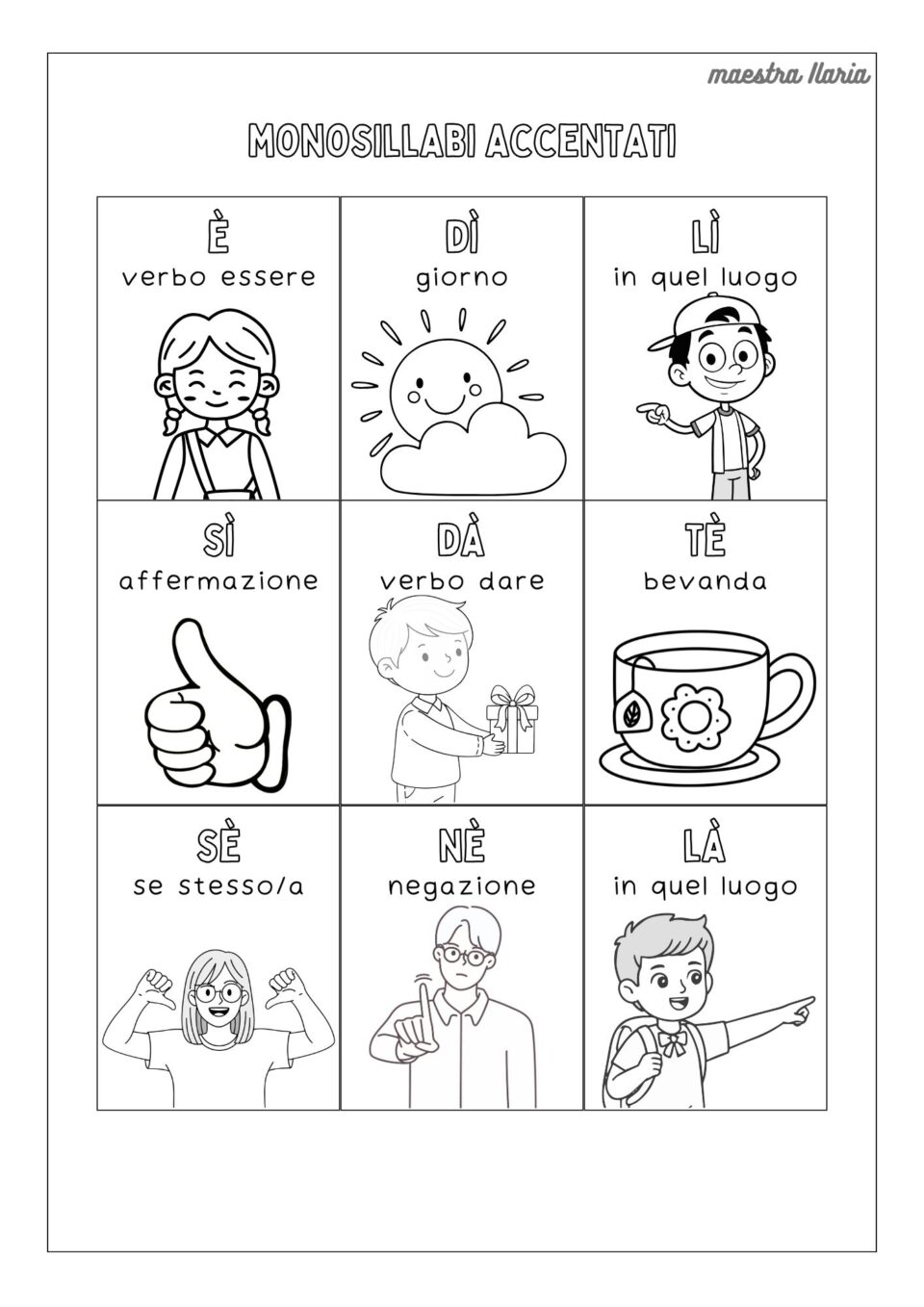 maestra Ilaria

MONOSILLABI ACCENTATI

| È verbo essere | DÌ giorno | LÌ in quel luogo |
|---|---|---|
| SÌ affermazione | DÀ verbo dare | TÈ bevanda |
| SÈ se stesso/a | NÈ negazione | LÀ in quel luogo |